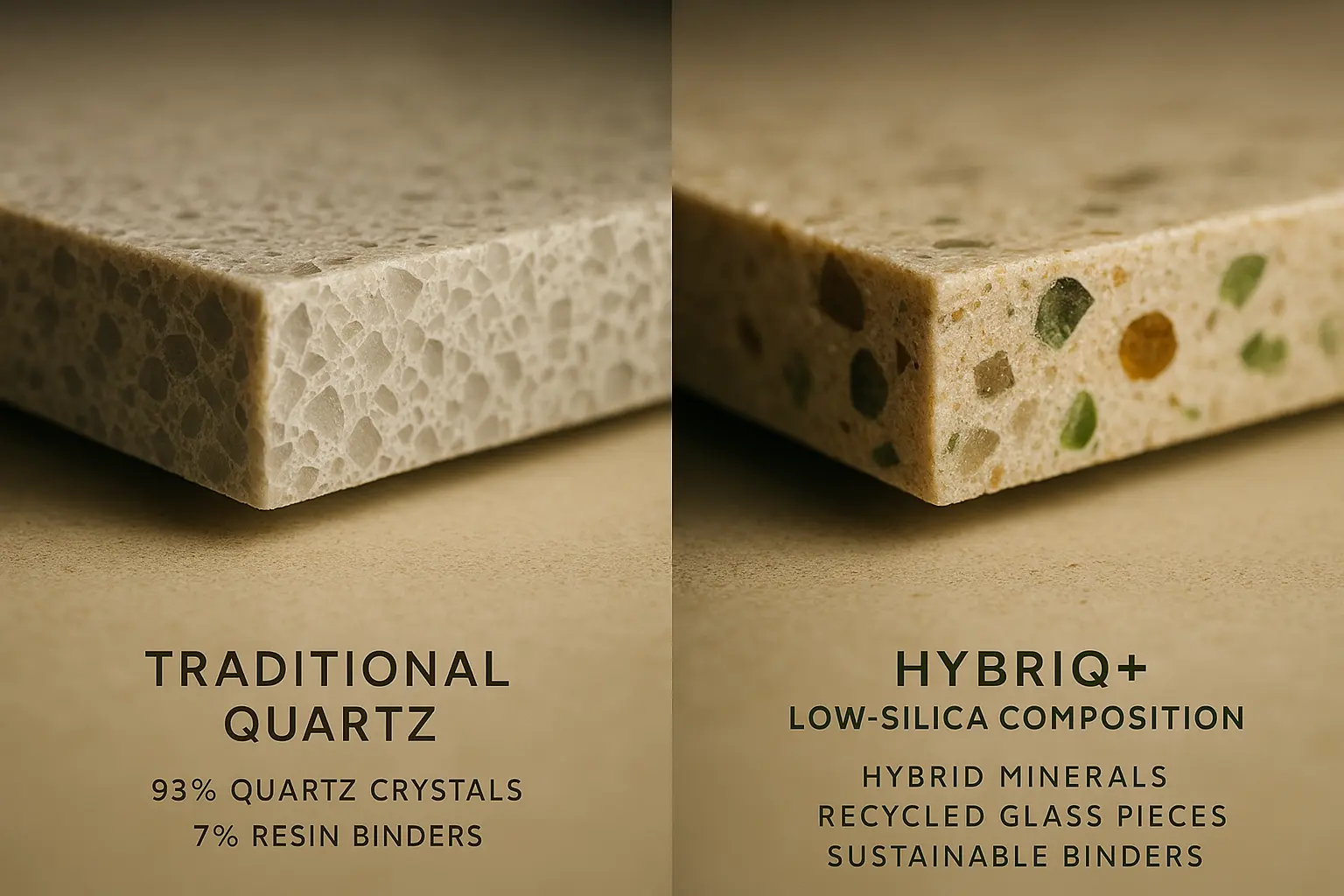 TRADITIONAL QUARTZ

93% QUARTZ CRYSTALS
7% RESIN BINDERS

HYBRIQ+
LOW-SILICA COMPOSITION

HYBRID MINERALS
RECYCLED GLASS PIECES
SUSTAINABLE BINDERS